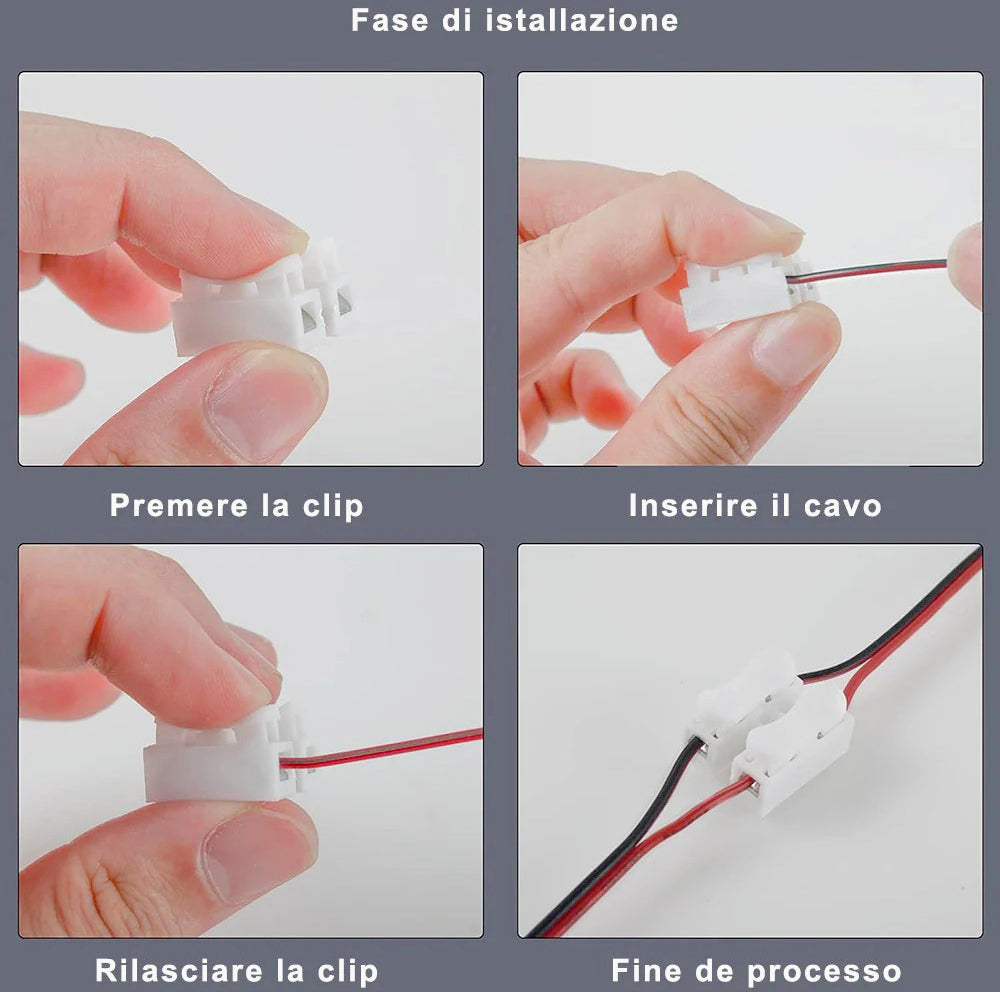 Fase di istallazione

Premere la clip

Inserire il cavo

Rilasciare la clip

Fine de processo