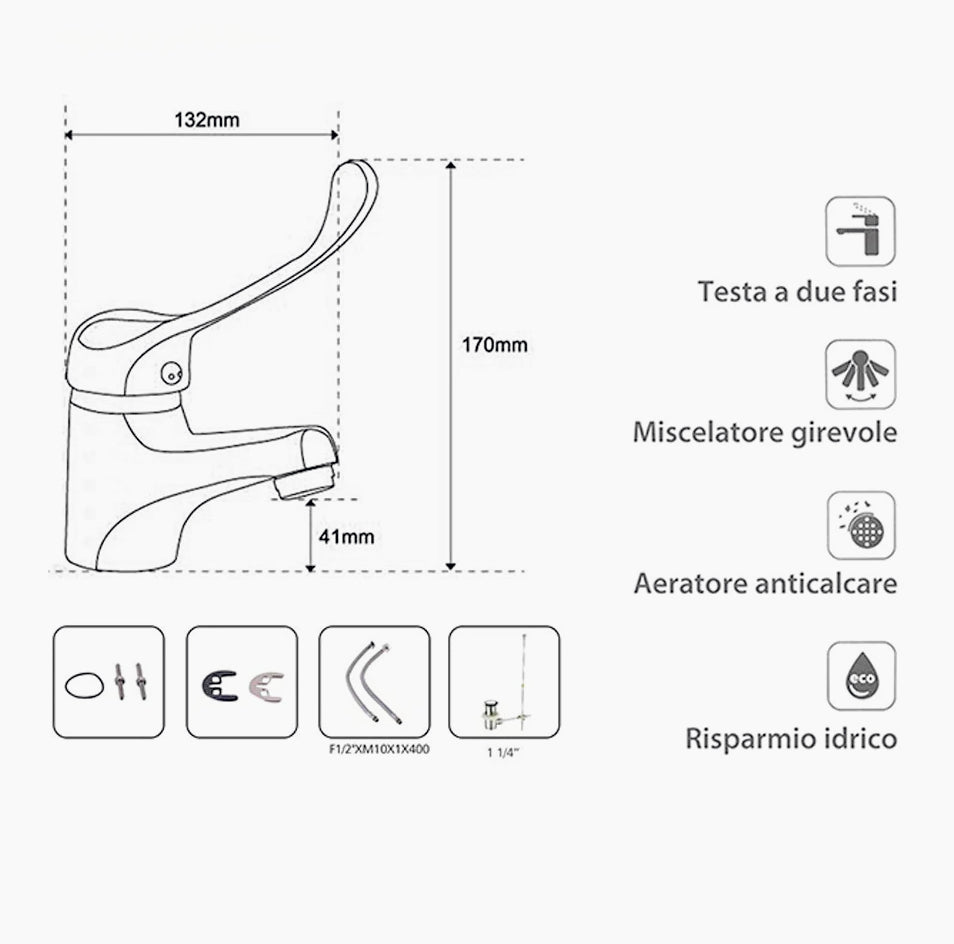 132mm

170mm

41mm

F1/2"XM10X1X400

1 1/4"

Testa a due fasi

Miscelatore girevole

Aeratore anticalcare

eco

Risparmio idrico