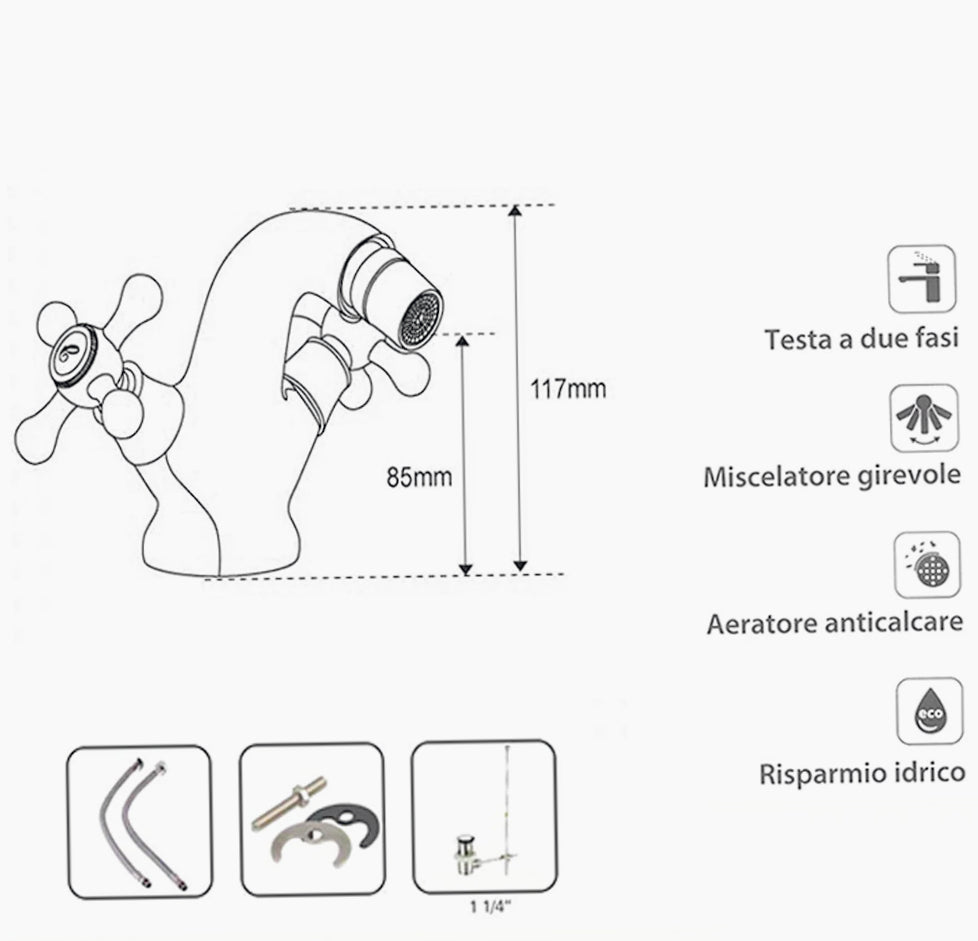 117mm

85mm

Testa a due fasi

Miscelatore girevole

Aeratore anticalcare

eco

Risparmio idrico

1 1/4"